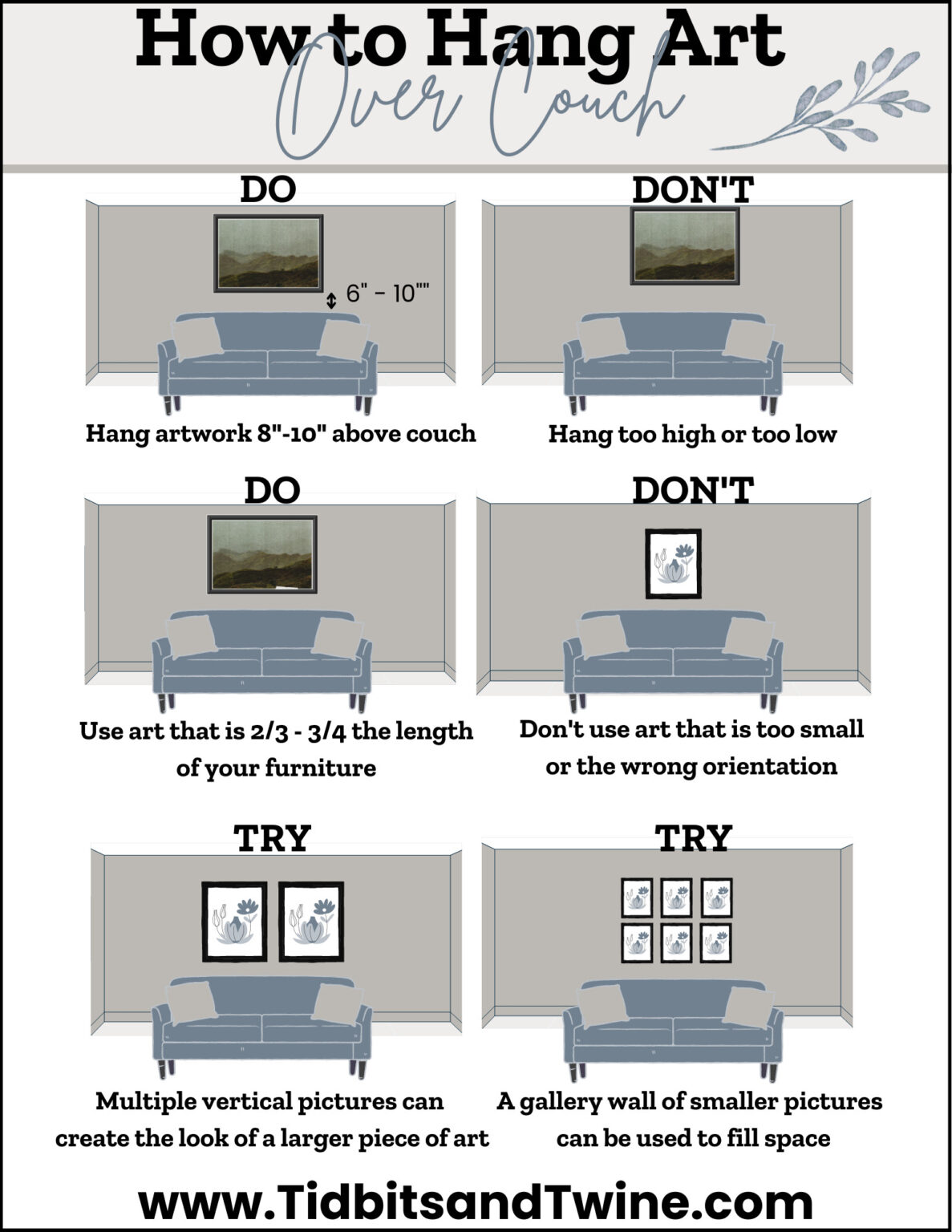 How to Hang Art
Over Couch

DO

6" - 10""

Hang artwork 8"-10" above couch

DON'T

Hang too high or too low

DO

Use art that is 2/3 - 3/4 the length of your furniture

DON'T

Don't use art that is too small or the wrong orientation

TRY

Multiple vertical pictures can create the look of a larger piece of art

TRY

A gallery wall of smaller pictures can be used to fill space

www.TidbitsandTwine.com