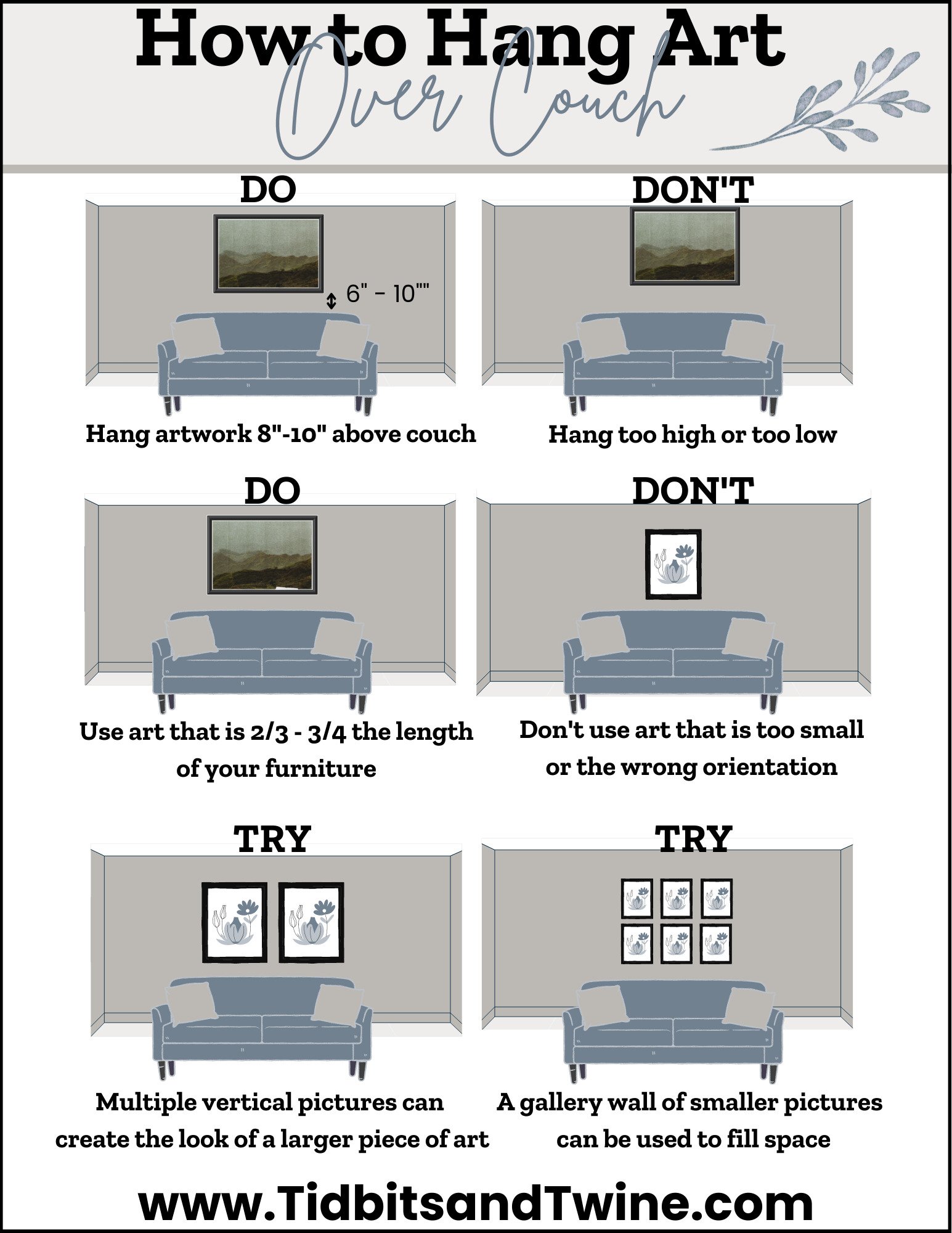 How to Hang Art
Over Couch

DO

6" - 10""

Hang artwork 8"-10" above couch

DON'T

Hang too high or too low

DO

Use art that is 2/3 - 3/4 the length of your furniture

DON'T

Don't use art that is too small or the wrong orientation

TRY

Multiple vertical pictures can create the look of a larger piece of art

TRY

A gallery wall of smaller pictures can be used to fill space

www.TidbitsandTwine.com