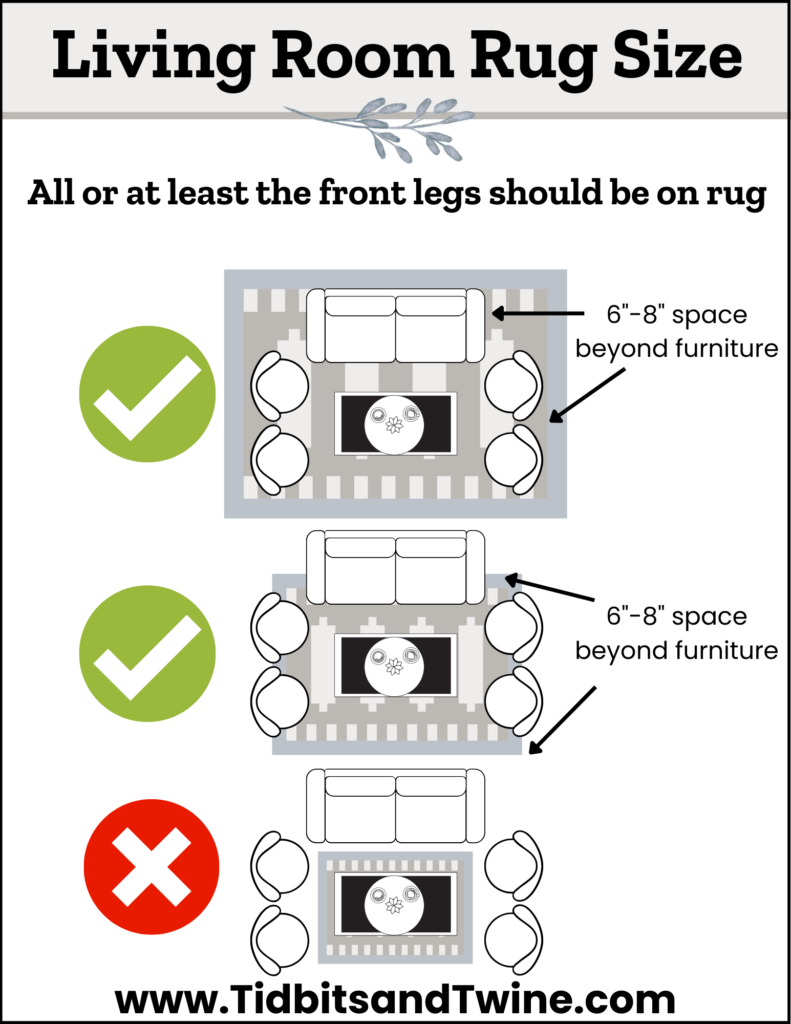 Living Room Rug Size

All or at least the front legs should be on rug

6"-8" space beyond furniture

6"-8" space beyond furniture

www.TidbitsandTwine.com